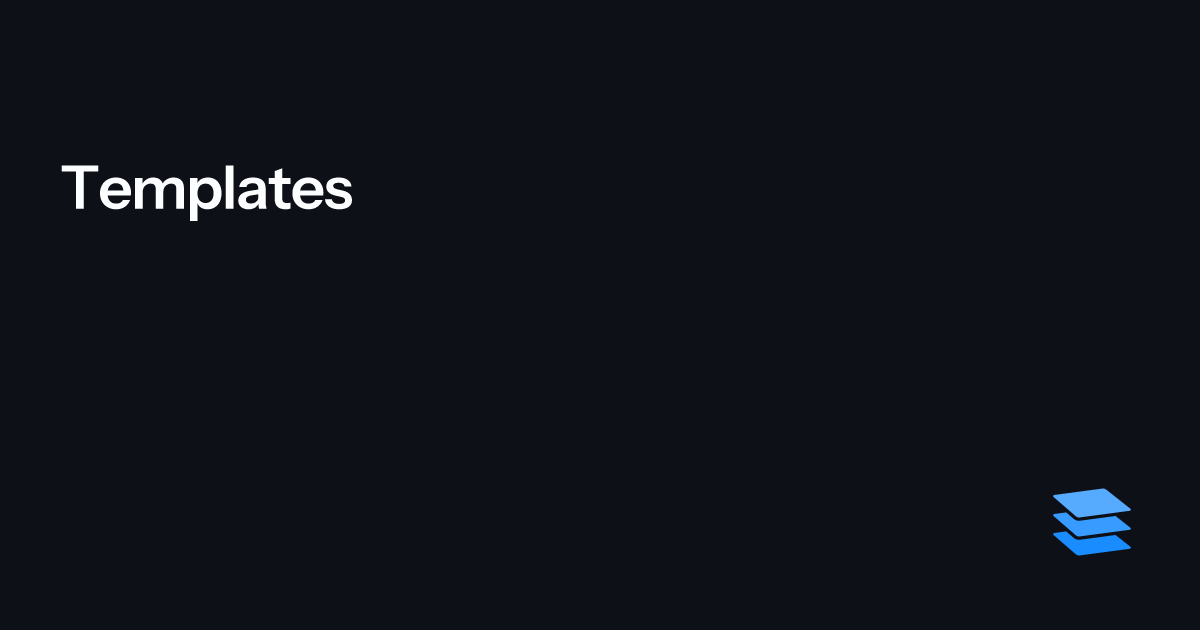 Templates