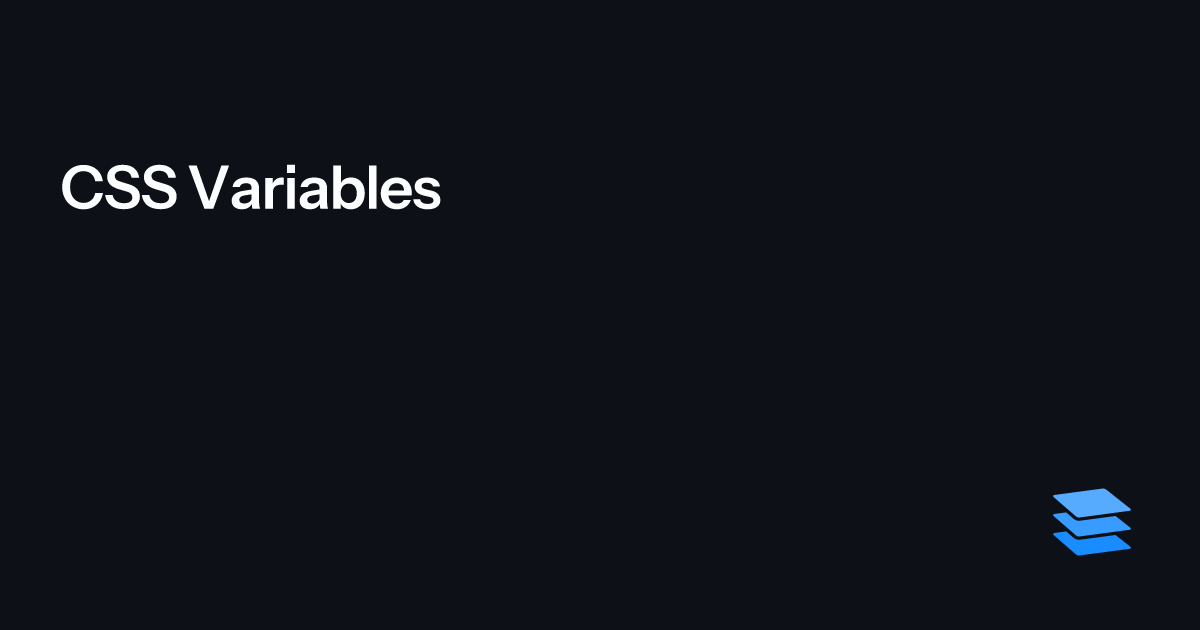 CSS Variables